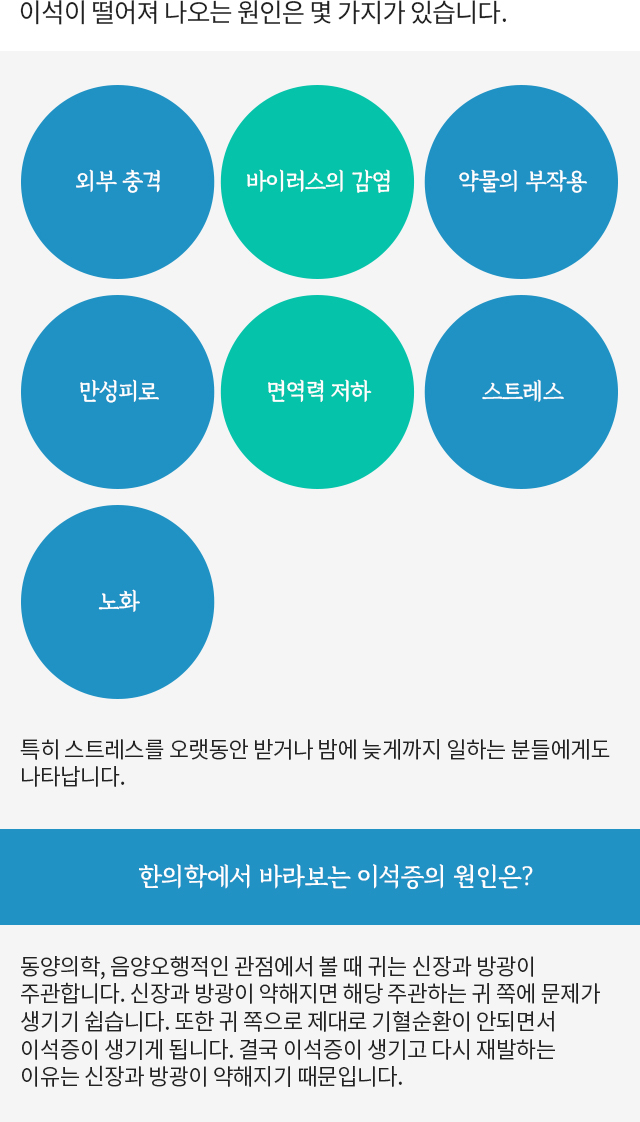 이석이 떨어져 나오는 원인은 몇 가지가 있습니다.

외부 충격

바이러스의 감염

약물의 부작용

만성피로

면역력 저하

스트레스

노화

특히 스트레스를 오랫동안 받거나 밤에 늦게까지 일하는 분들에게도 나타납니다.

한의학에서 바라보는 이석증의 원인은?

동양의학, 음양오행적인 관점에서 볼 때 귀는 신장과 방광이 주관합니다. 신장과 방광이 약해지면 해당 주관하는 귀 쪽에 문제가 생기기 쉽습니다. 또한 귀 쪽으로 제대로 기혈순환이 안되면서 이석증이 생기게 됩니다. 결국 이석증이 생기고 다시 재발하는 이유는 신장과 방광이 약해지기 때문입니다.